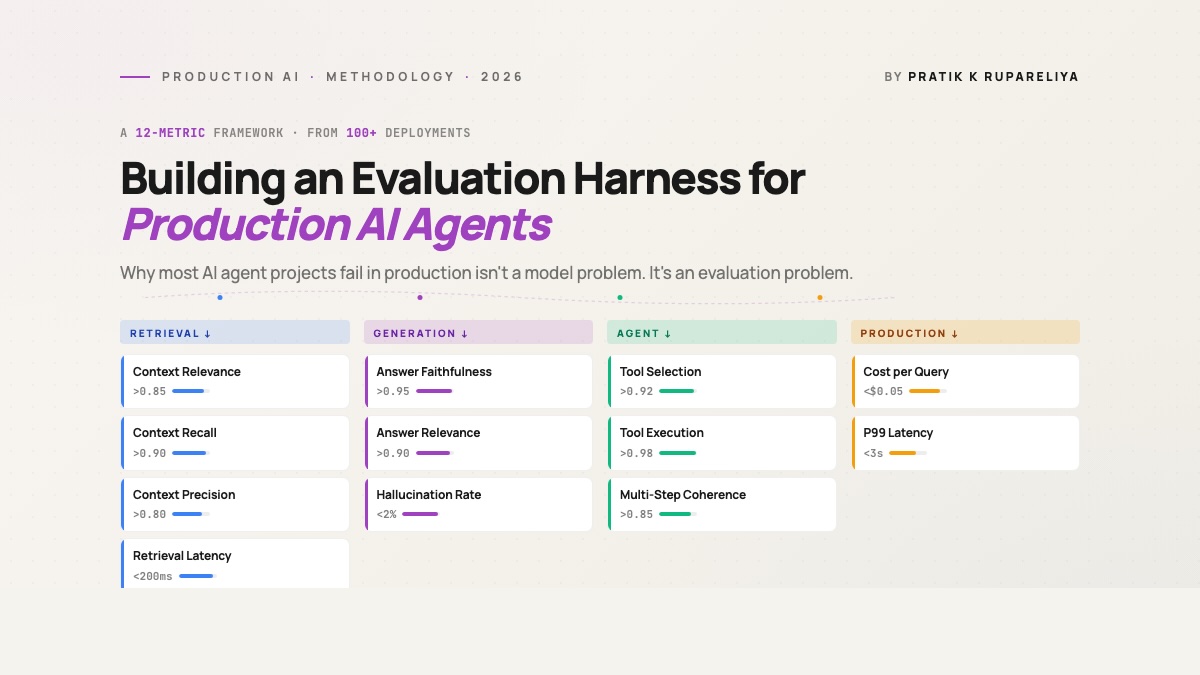 PRODUCTION AI · METHODOLOGY · 2026

BY PRATIK K RUPARELIYA

A 12-METRIC FRAMEWORK · FROM 100+ DEPLOYMENTS

Building an Evaluation Harness for Production AI Agents

Why most AI agent projects fail in production isn't a model problem. It's an evaluation problem.

RETRIEVAL ↓

Context Relevance
>0.85

Context Recall
>0.90

Context Precision
>0.80

Retrieval Latency
<200ms

GENERATION ↓

Answer Faithfulness
>0.95

Answer Relevance
>0.90

Hallucination Rate
<2%

AGENT ↓

Tool Selection
>0.92

Tool Execution
>0.98

Multi-Step Coherence
>0.85

PRODUCTION ↓

Cost per Query
<$0.05

P99 Latency
<3s