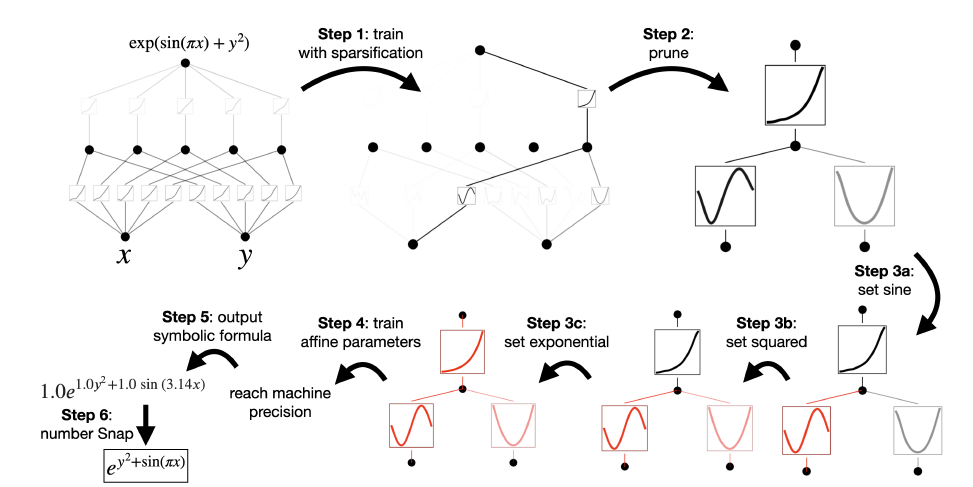 $\exp(\sin(\pi x) + y^2)$

$x$ $y$

**Step 1**: train with sparsification

**Step 2**: prune

**Step 3a**: set sine

**Step 3b**: set squared

**Step 3c**: set exponential

**Step 4**: train affine parameters

reach machine precision

**Step 5**: output symbolic formula

$1.0e^{1.0y^2+1.0\sin(3.14x)}$

**Step 6**: number Snap

$e^{y^2+\sin(\pi x)}$