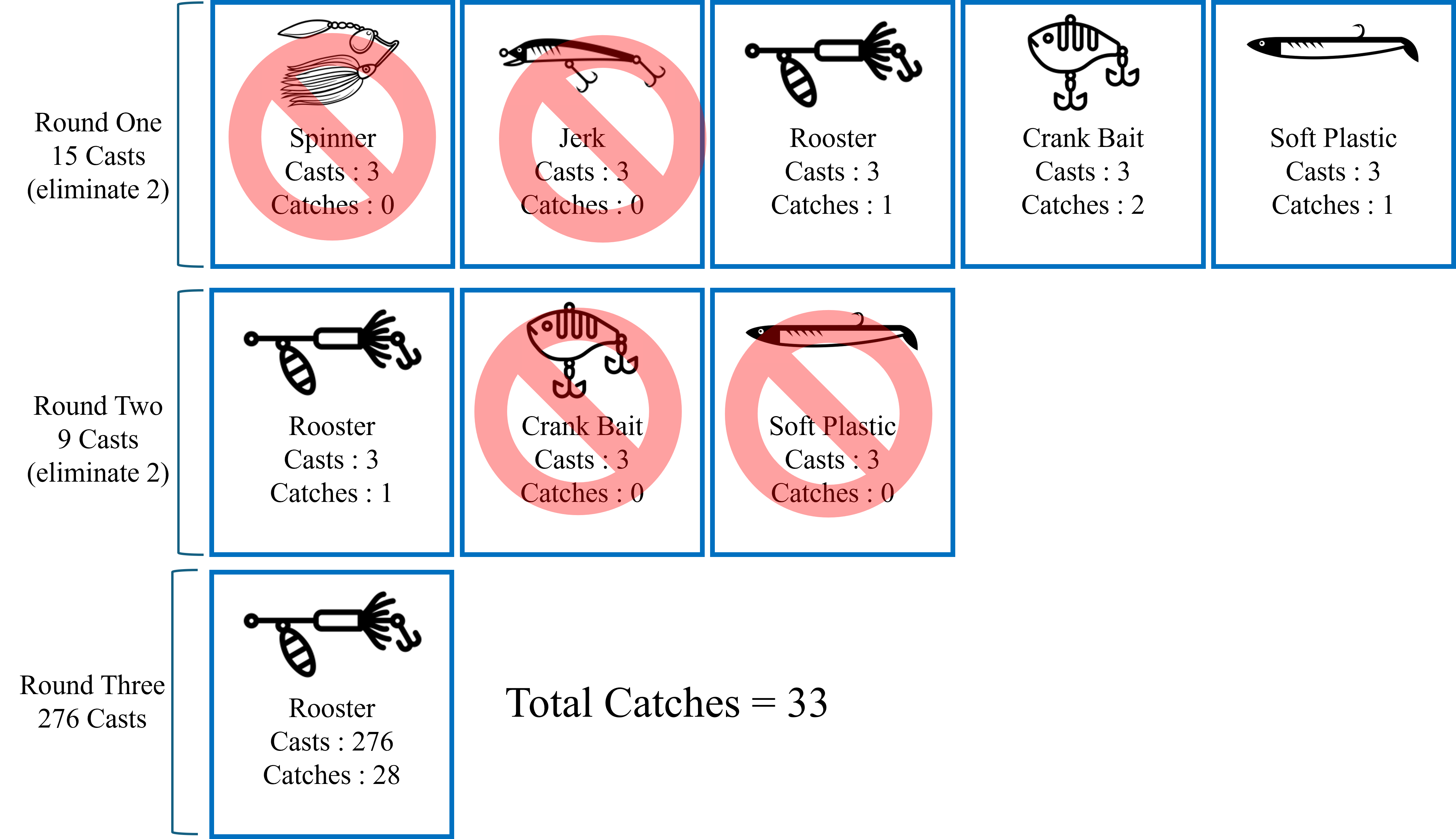 Round One
15 Casts
(eliminate 2)

Spinner
Casts : 3
Catches : 0

Jerk
Casts : 3
Catches : 0

Rooster
Casts : 3
Catches : 1

Crank Bait
Casts : 3
Catches : 2

Soft Plastic
Casts : 3
Catches : 1

Round Two
9 Casts
(eliminate 2)

Rooster
Casts : 3
Catches : 1

Crank Bait
Casts : 3
Catches : 0

Soft Plastic
Casts : 3
Catches : 0

Round Three
276 Casts

Rooster
Casts : 276
Catches : 28

Total Catches = 33