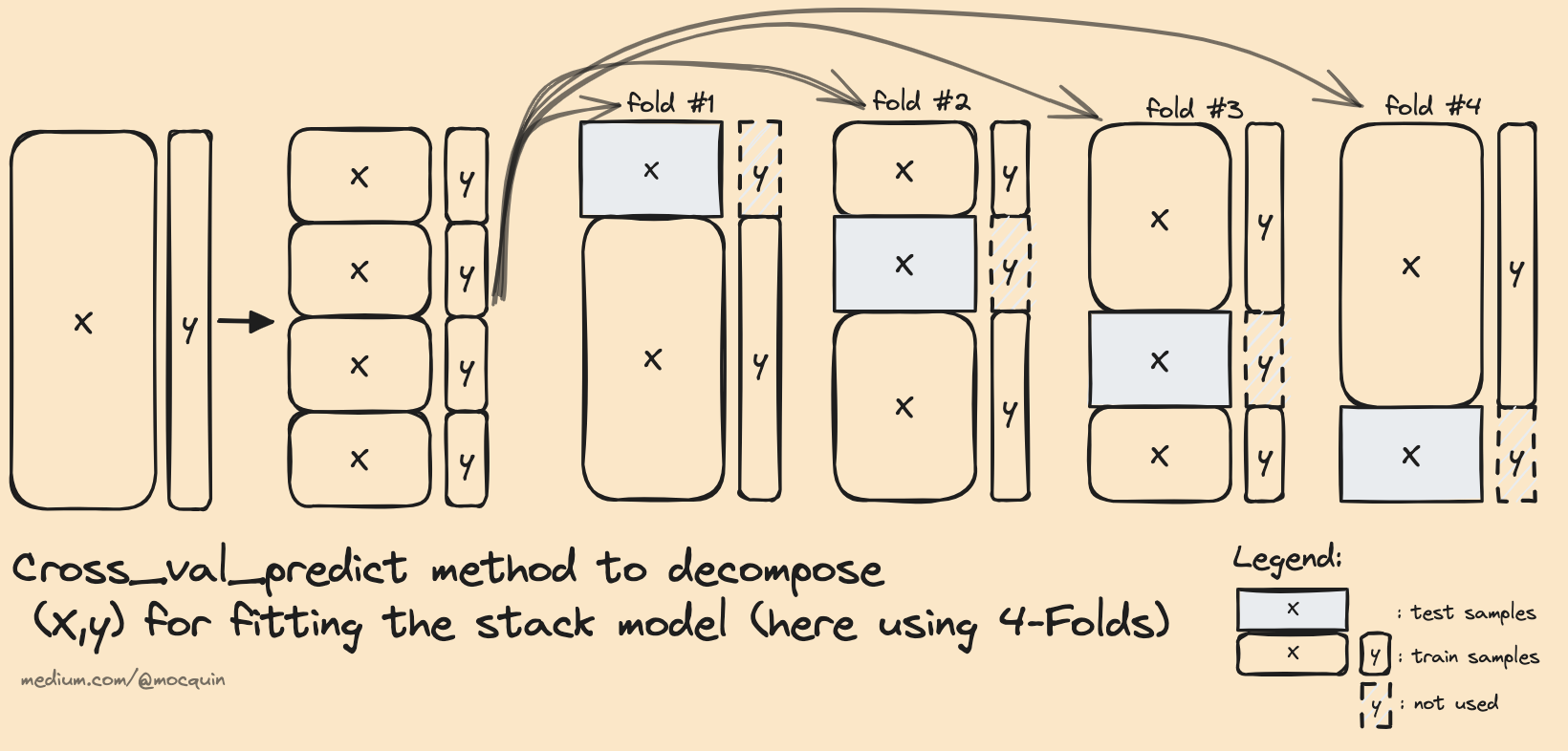 x y

x y
x y
x y
x y

fold #1
x y
x y

fold #2
x y
x y
x y

fold #3
x y
x y
x y

fold #4
x y
x y

Cross_val_predict method to decompose (X,y) for fitting the stack model (here using 4-Folds)

medium.com/@mocquin

Legend:
x : test samples
x y : train samples
y : not used