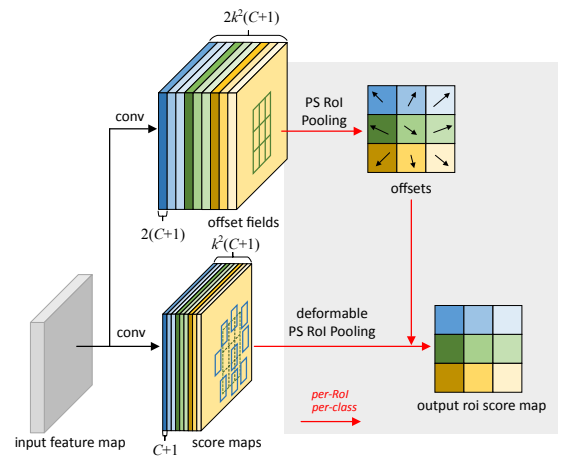 $2k^2(C+1)$

conv

PS RoI Pooling

offsets

$2(C+1)$

offset fields

$k^2(C+1)$

conv

deformable PS RoI Pooling

per-RoI per-class

output roi score map

input feature map

$C+1$

score maps