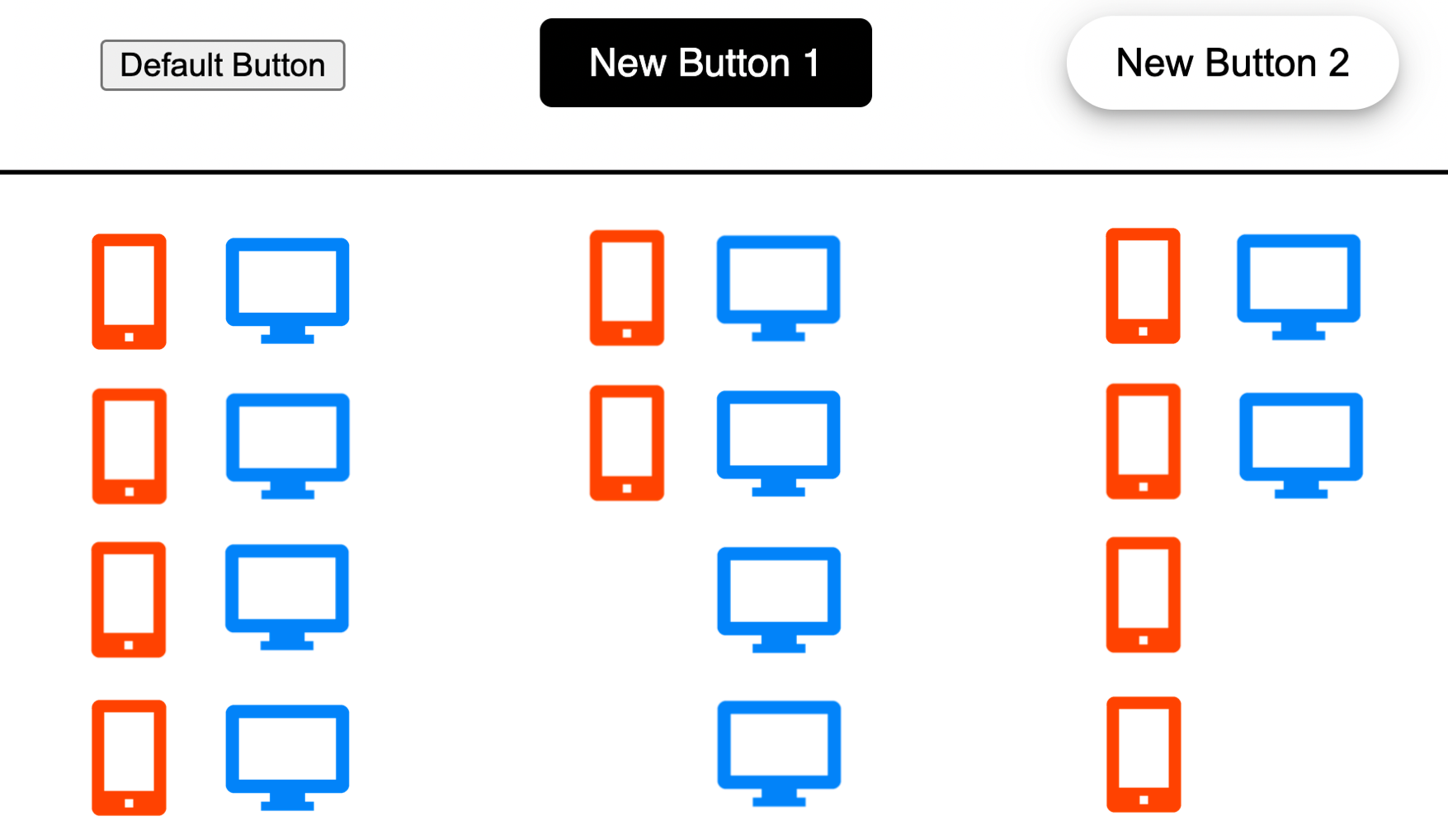 Default Button

New Button 1

New Button 2