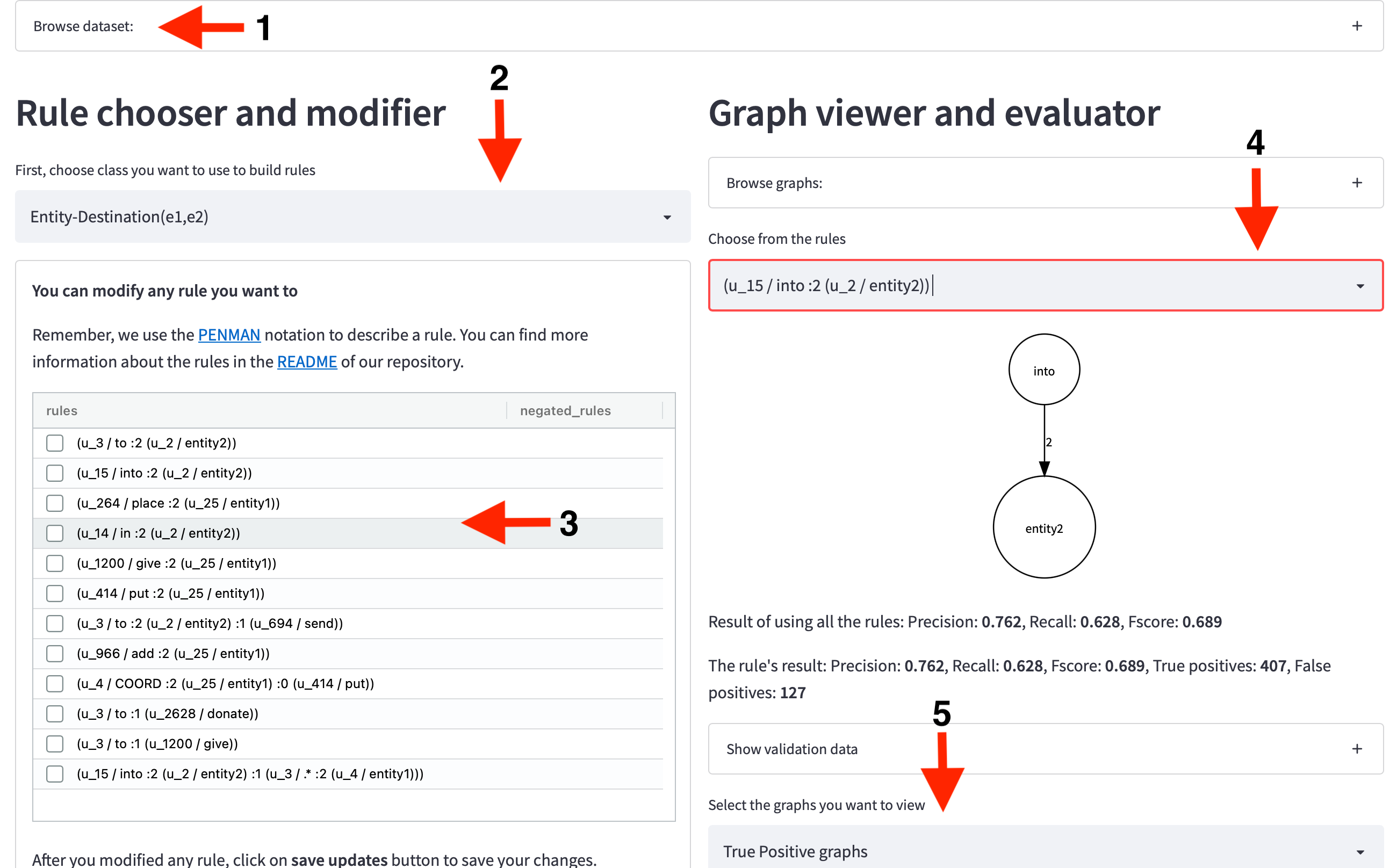 Browse dataset: 1 +

2

Rule chooser and modifier

First, choose class you want to use to build rules

Entity-Destination(e1,e2)

You can modify any rule you want to

Remember, we use the PENMAN notation to describe a rule. You can find more information about the rules in the README of our repository.

| rules | negated_rules |
|---|---|
| (u_3 / to :2 (u_2 / entity2)) | |
| (u_15 / into :2 (u_2 / entity2)) | |
| (u_264 / place :2 (u_25 / entity1)) | |
| (u_14 / in :2 (u_2 / entity2)) | |
| (u_1200 / give :2 (u_25 / entity1)) | |
| (u_414 / put :2 (u_25 / entity1)) | |
| (u_3 / to :2 (u_2 / entity2) :1 (u_694 / send)) | |
| (u_966 / add :2 (u_25 / entity1)) | |
| (u_4 / COORD :2 (u_25 / entity1) :0 (u_414 / put)) | |
| (u_3 / to :1 (u_2628 / donate)) | |
| (u_3 / to :1 (u_1200 / give)) | |
| (u_15 / into :2 (u_2 / entity2) :1 (u_3 / .* :2 (u_4 / entity1))) | |

3

After you modified any rule, click on save updates button to save your changes.

Graph viewer and evaluator

4

Browse graphs: +

Choose from the rules

(u_15 / into :2 (u_2 / entity2))

into

2

entity2

Result of using all the rules: Precision: 0.762, Recall: 0.628, Fscore: 0.689

The rule's result: Precision: 0.762, Recall: 0.628, Fscore: 0.689, True positives: 407, False positives: 127

5

Show validation data +

Select the graphs you want to view

True Positive graphs