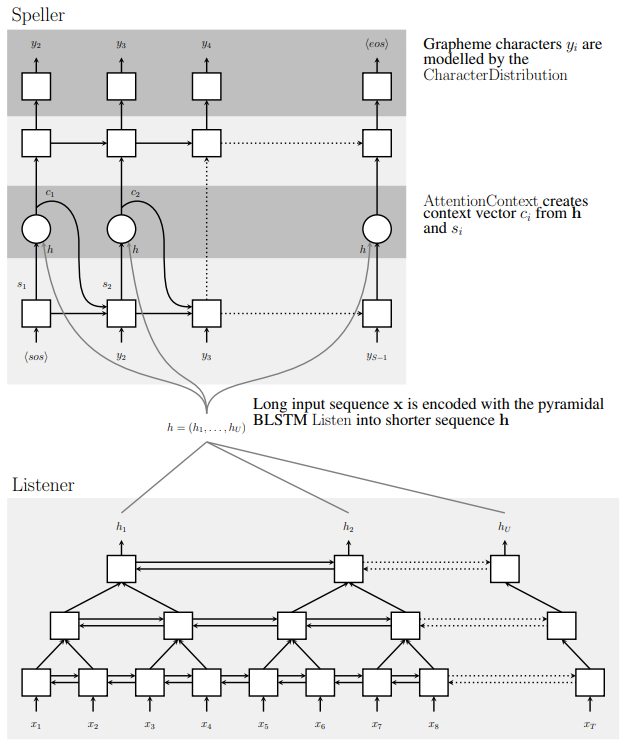 Speller

$y_2$ $y_3$ $y_4$ $\langle eos \rangle$

Grapheme characters $y_i$ are modelled by the CharacterDistribution

$c_1$ $c_2$

AttentionContext creates context vector $c_i$ from $\mathbf{h}$ and $s_i$

$h$ $h$ $h$

$s_1$ $s_2$

$\langle sos \rangle$ $y_2$ $y_3$ $y_{S-1}$

$h = (h_1, \ldots, h_U)$

Long input sequence $\mathbf{x}$ is encoded with the pyramidal BLSTM Listen into shorter sequence $\mathbf{h}$

Listener

$h_1$ $h_2$ $h_U$

$x_1$ $x_2$ $x_3$ $x_4$ $x_5$ $x_6$ $x_7$ $x_8$ $x_T$