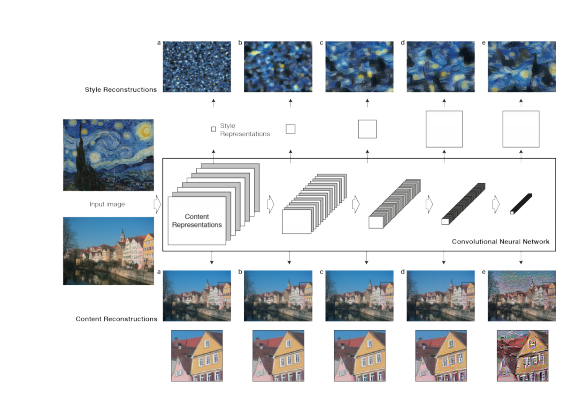 a b c d e

Style Reconstructions

Style Representations

Input image

Content Representations

Convolutional Neural Network

a b c d e

Content Reconstructions