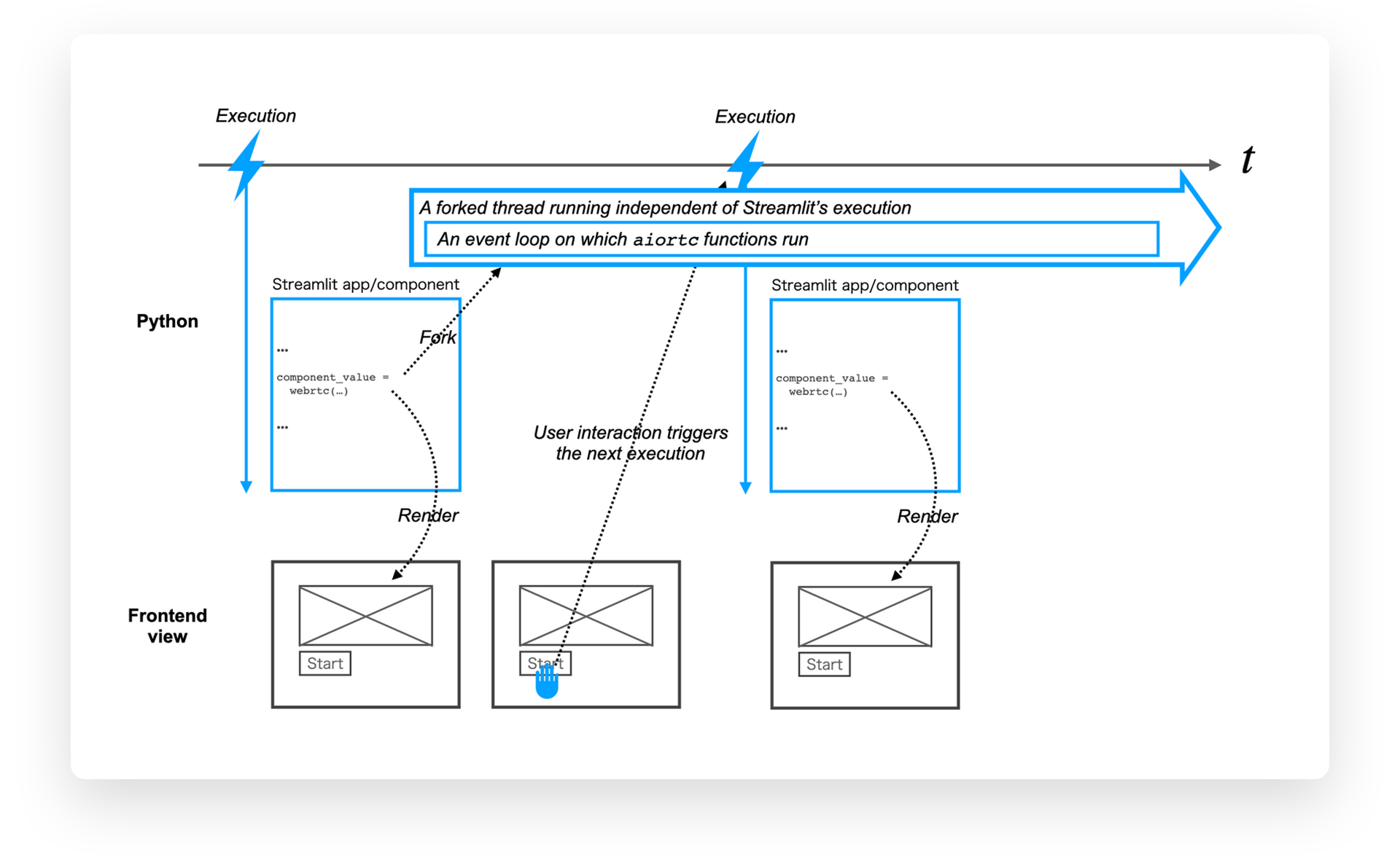 Execution

Execution

$t$

A forked thread running independent of Streamlit's execution

An event loop on which aiortc functions run

Python

Streamlit app/component

...

component_value = webrtc(...)

...

Fork

User interaction triggers the next execution

Streamlit app/component

...

component_value = webrtc(...)

...

Render

Render

Frontend view

Start

Start

Start