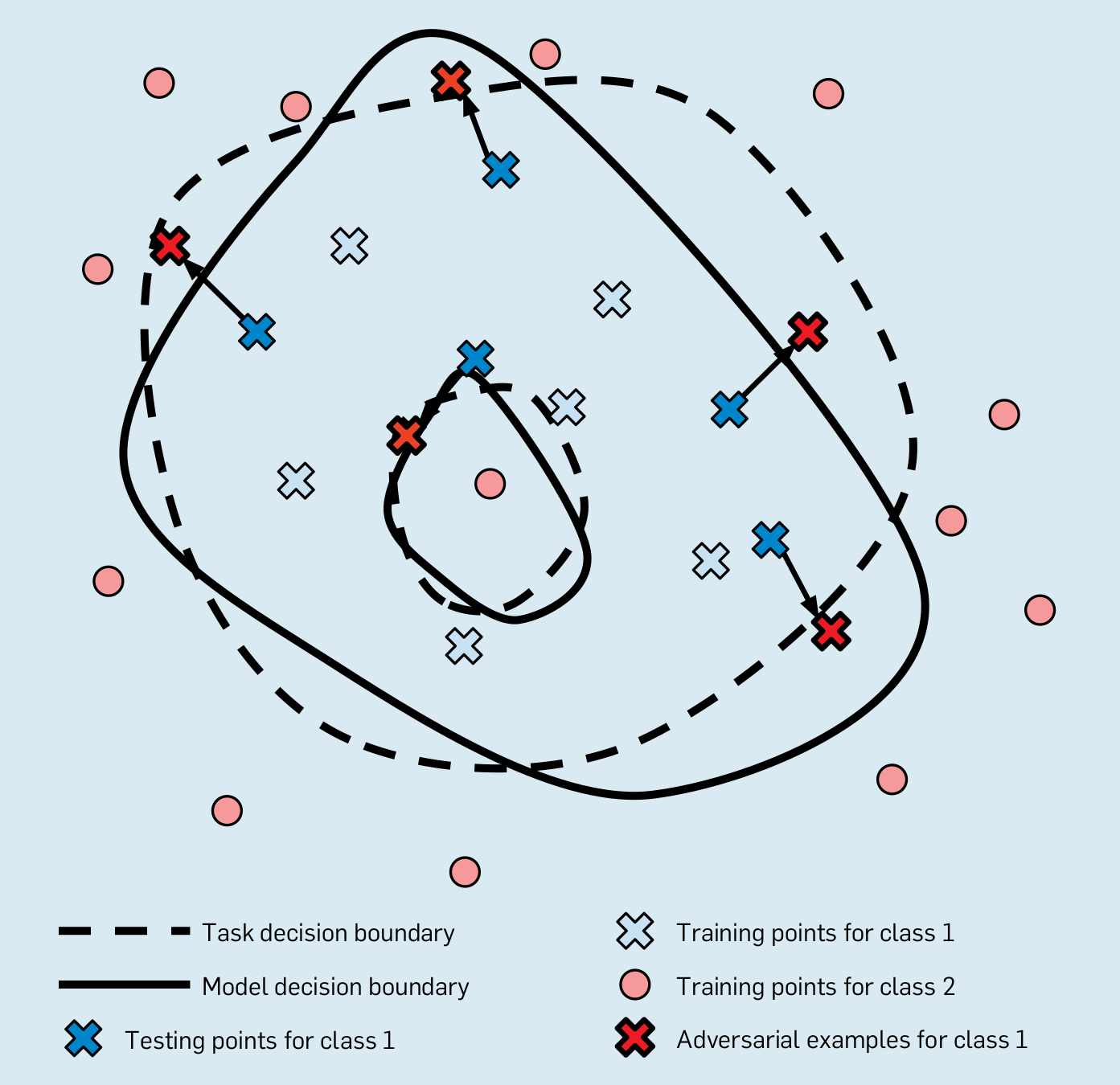 Task decision boundary
Model decision boundary
Testing points for class 1
Training points for class 1
Training points for class 2
Adversarial examples for class 1