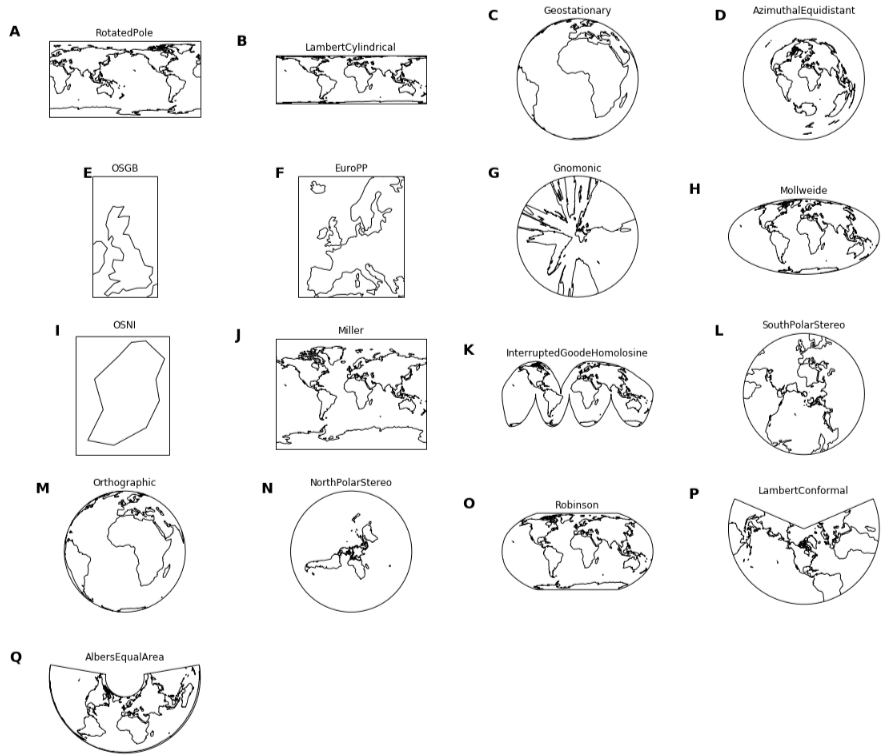 A
RotatedPole

B
LambertCylindrical

C
Geostationary

D
AzimuthalEquidistant

E
OSGB

F
EuroPP

G
Gnomonic

H
Mollweide

I
OSNI

J
Miller

K
InterruptedGoodeHomolosine

L
SouthPolarStereo

M
Orthographic

N
NorthPolarStereo

O
Robinson

P
LambertConformal

Q
AlbersEqualArea