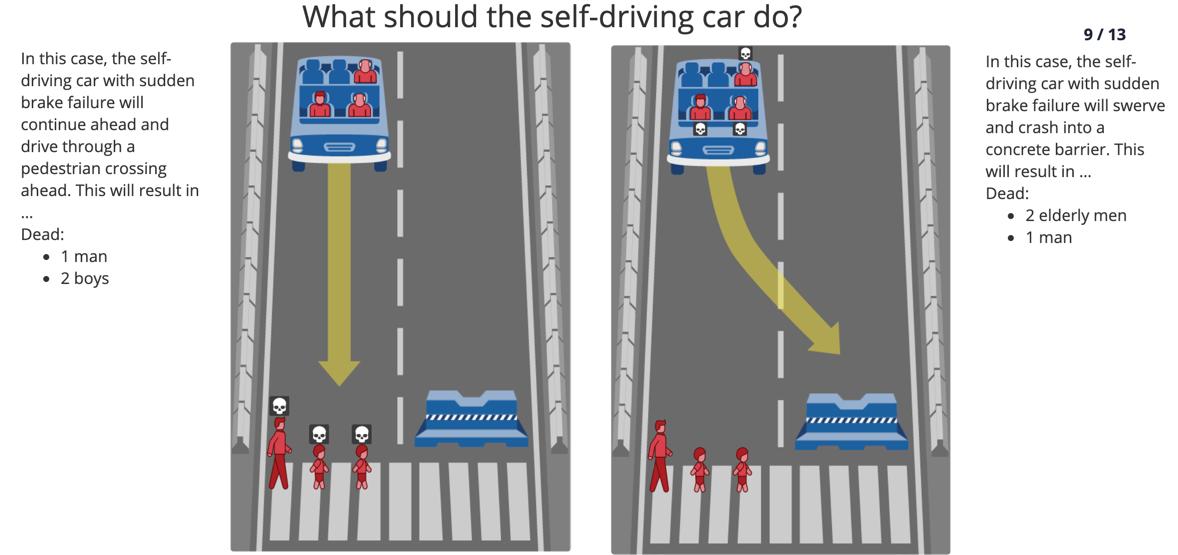 What should the self-driving car do?

9 / 13

In this case, the self-driving car with sudden brake failure will continue ahead and drive through a pedestrian crossing ahead. This will result in ...
Dead:
- 1 man
- 2 boys

In this case, the self-driving car with sudden brake failure will swerve and crash into a concrete barrier. This will result in ...
Dead:
- 2 elderly men
- 1 man